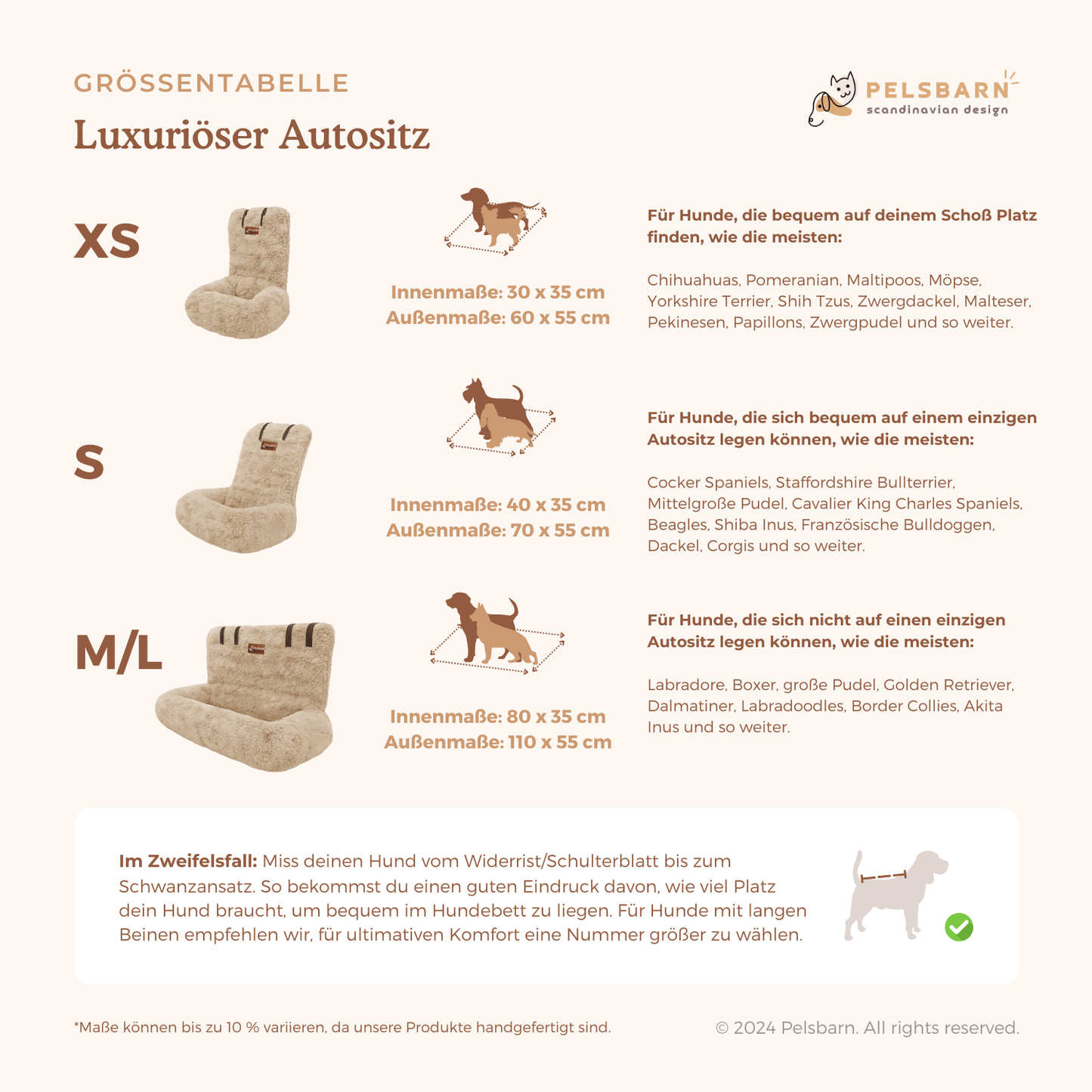 GRÖSSENTABELLE

Luxuriöser Autositz

PELSBARN
scandinavian design

XS

Innenmaße: 30 x 35 cm
Außenmaße: 60 x 55 cm

Für Hunde, die bequem auf deinem Schoß Platz finden, wie die meisten:

Chihuahuas, Pomeranian, Maltipoos, Möpse, Yorkshire Terrier, Shih Tzus, Zwergdackel, Malteser, Pekinesen, Papillons, Zwergpudel und so weiter.

S

Innenmaße: 40 x 35 cm
Außenmaße: 70 x 55 cm

Für Hunde, die sich bequem auf einem einzigen Autositz legen können, wie die meisten:

Cocker Spaniels, Staffordshire Bullterrier, Mittelgroße Pudel, Cavalier King Charles Spaniels, Beagles, Shiba Inus, Französische Bulldoggen, Dackel, Corgis und so weiter.

M/L

Innenmaße: 80 x 35 cm
Außenmaße: 110 x 55 cm

Für Hunde, die sich nicht auf einen einzigen Autositz legen können, wie die meisten:

Labradore, Boxer, große Pudel, Golden Retriever, Dalmatiner, Labradoodles, Border Collies, Akita Inus und so weiter.

Im Zweifelsfall: Miss deinen Hund vom Widerrist/Schulterblatt bis zum Schwanzansatz. So bekommst du einen guten Eindruck davon, wie viel Platz dein Hund braucht, um bequem im Hundebett zu liegen. Für Hunde mit langen Beinen empfehlen wir, für ultimativen Komfort eine Nummer größer zu wählen.

*Maße können bis zu 10 % variieren, da unsere Produkte handgefertigt sind.

© 2024 Pelsbarn. All rights reserved.