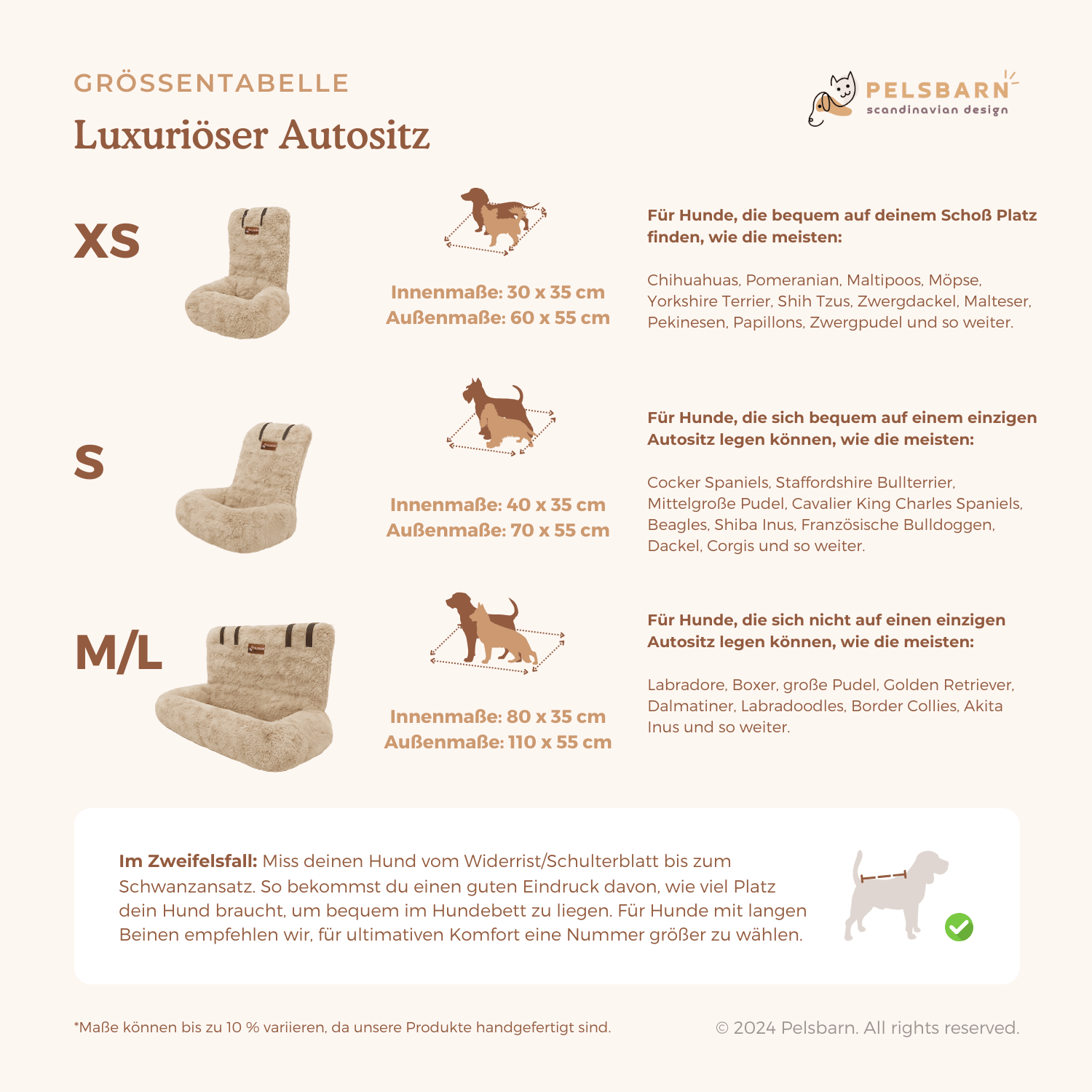 GRÖSSENTABELLE

Luxuriöser Autositz

PELSBARN
scandinavian design

XS

Innenmaße: 30 x 35 cm
Außenmaße: 60 x 55 cm

Für Hunde, die bequem auf deinem Schoß Platz finden, wie die meisten:

Chihuahuas, Pomeranian, Maltipoos, Möpse, Yorkshire Terrier, Shih Tzus, Zwergdackel, Malteser, Pekinesen, Papillons, Zwergpudel und so weiter.

S

Innenmaße: 40 x 35 cm
Außenmaße: 70 x 55 cm

Für Hunde, die sich bequem auf einem einzigen Autositz legen können, wie die meisten:

Cocker Spaniels, Staffordshire Bullterrier, Mittelgroße Pudel, Cavalier King Charles Spaniels, Beagles, Shiba Inus, Französische Bulldoggen, Dackel, Corgis und so weiter.

M/L

Innenmaße: 80 x 35 cm
Außenmaße: 110 x 55 cm

Für Hunde, die sich nicht auf einen einzigen Autositz legen können, wie die meisten:

Labradore, Boxer, große Pudel, Golden Retriever, Dalmatiner, Labradoodles, Border Collies, Akita Inus und so weiter.

Im Zweifelsfall: Miss deinen Hund vom Widerrist/Schulterblatt bis zum Schwanzansatz. So bekommst du einen guten Eindruck davon, wie viel Platz dein Hund braucht, um bequem im Hundebett zu liegen. Für Hunde mit langen Beinen empfehlen wir, für ultimativen Komfort eine Nummer größer zu wählen.

*Maße können bis zu 10 % variieren, da unsere Produkte handgefertigt sind.

© 2024 Pelsbarn. All rights reserved.